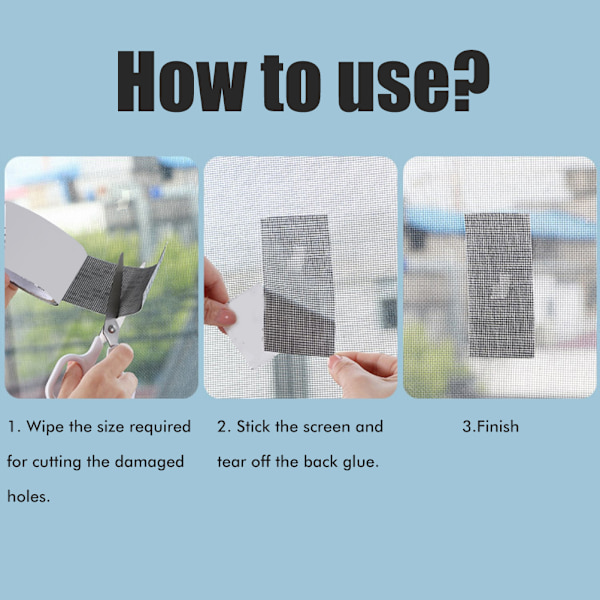 How to use?

1. Wipe the size required for cutting the damaged holes.

2. Stick the screen and tear off the back glue.

3.Finish