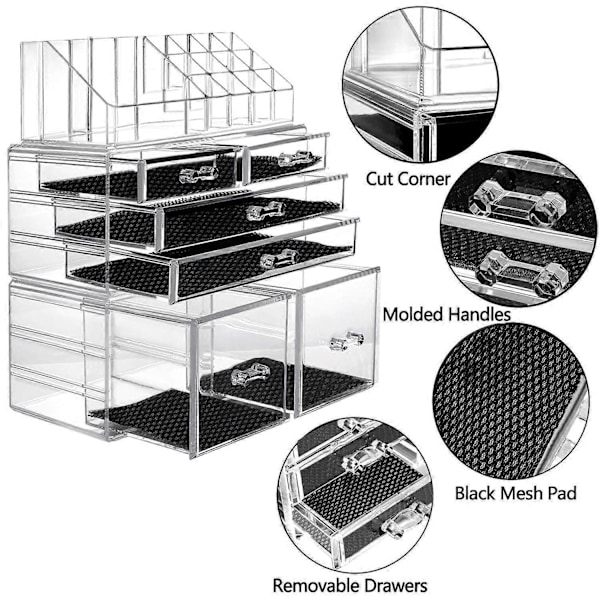 Cut Corner

Molded Handles

Black Mesh Pad

Removable Drawers