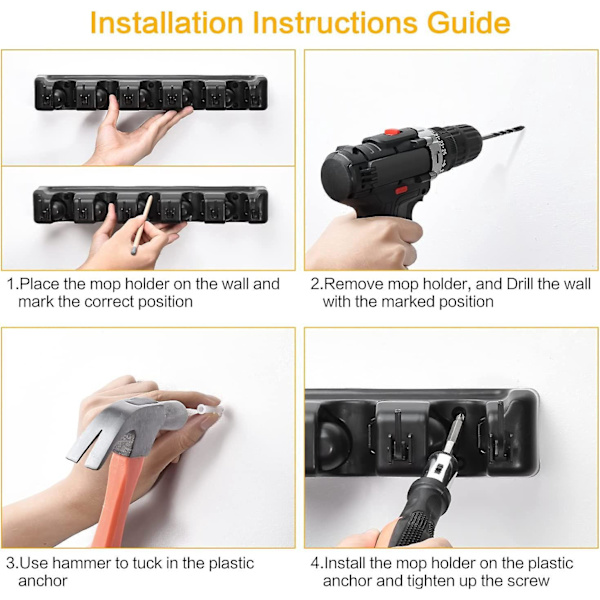 Installation Instructions Guide

1.Place the mop holder on the wall and mark the correct position

2.Remove mop holder, and Drill the wall with the marked position

3.Use hammer to tuck in the plastic anchor

4.Install the mop holder on the plastic anchor and tighten up the screw