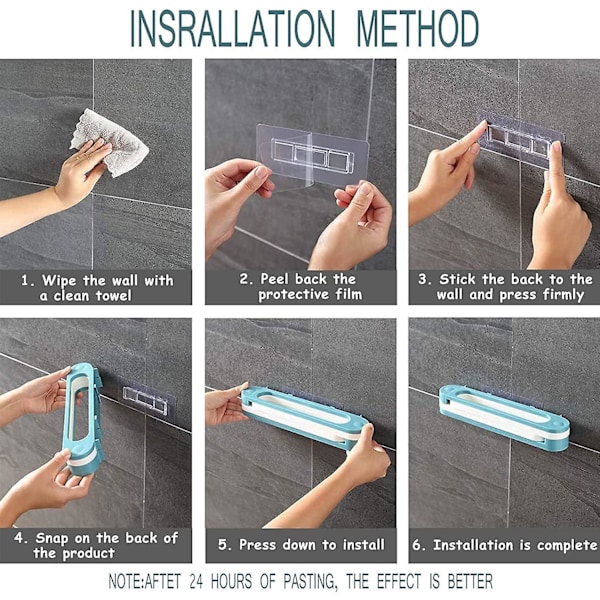 INSRALLATION METHOD

1. Wipe the wall with a clean towel

2. Peel back the protective film

3. Stick the back to the wall and press firmly

4. Snap on the back of the product

5. Press down to install

6. Installation is complete

NOTE:AFTET 24 HOURS OF PASTING, THE EFFECT IS BETTER