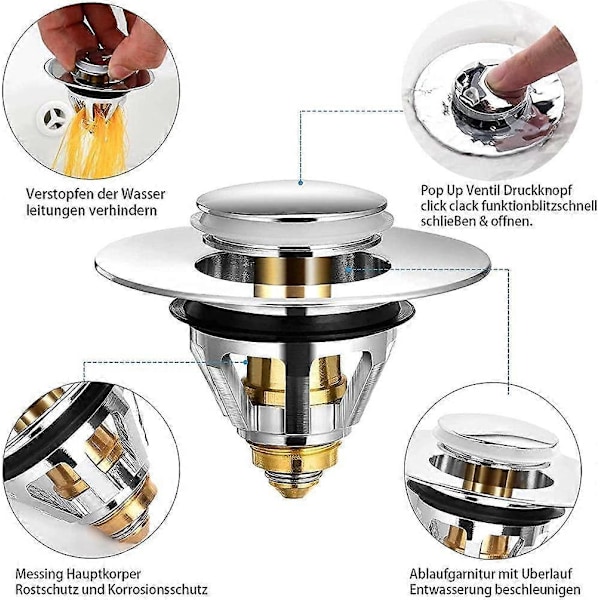 Verstopfen der Wasser leitungen verhindern

Pop Up Ventil Druckknopf click clack funktionblitzschnell schließen & offnen.

Messing Hauptkorper Rostschutz und Korrosionsschutz

Ablaufgarnitur mit Uberlauf Entwasserung beschleunigen