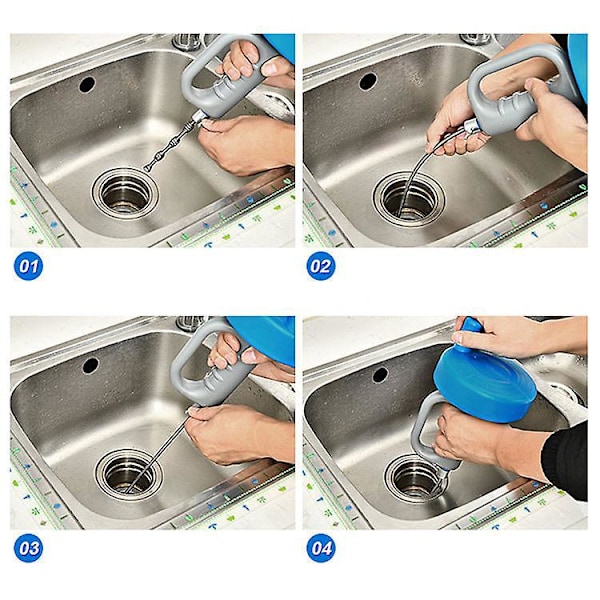 01

02

03

04