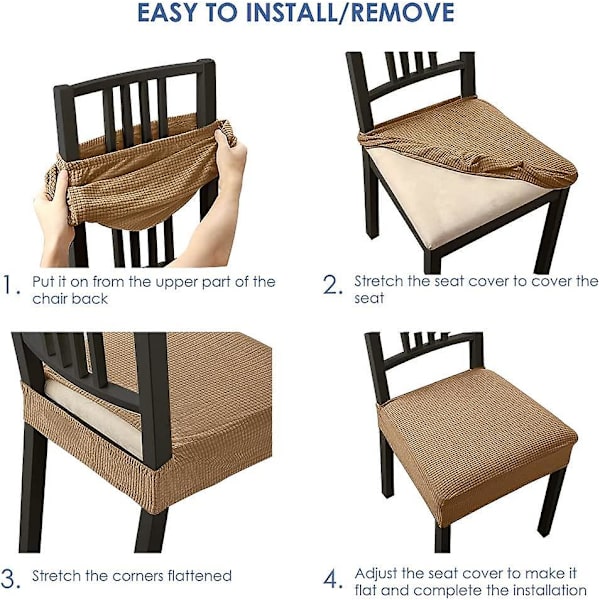 EASY TO INSTALL/REMOVE

1. Put it on from the upper part of the chair back

2. Stretch the seat cover to cover the seat

3. Stretch the corners flattened

4. Adjust the seat cover to make it flat and complete the installation