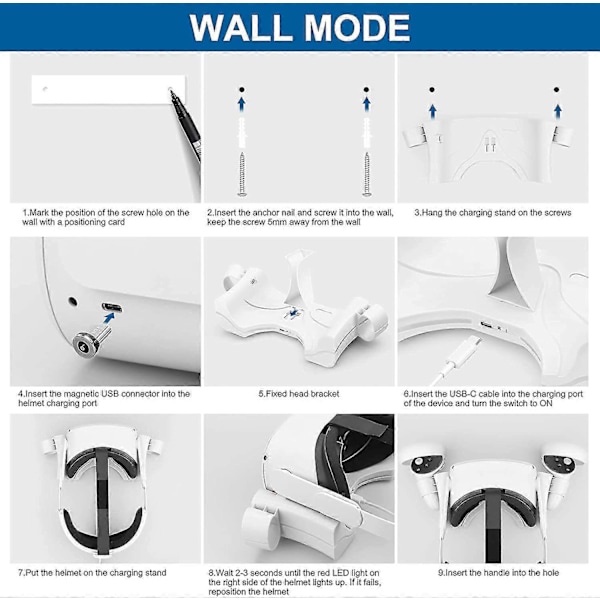 WALL MODE

1.Mark the position of the screw hole on the wall with a positioning card

2.Insert the anchor nail and screw it into the wall, keep the screw 5mm away from the wall

3.Hang the charging stand on the screws

4.Insert the magnetic USB connector into the helmet charging port

5.Fixed head bracket

6.Insert the USB-C cable into the charging port of the device and turn the switch to ON

7.Put the helmet on the charging stand

8.Wait 2-3 seconds until the red LED light on the right side of the helmet lights up. If it fails, reposition the helmet

9.Insert the handle into the hole