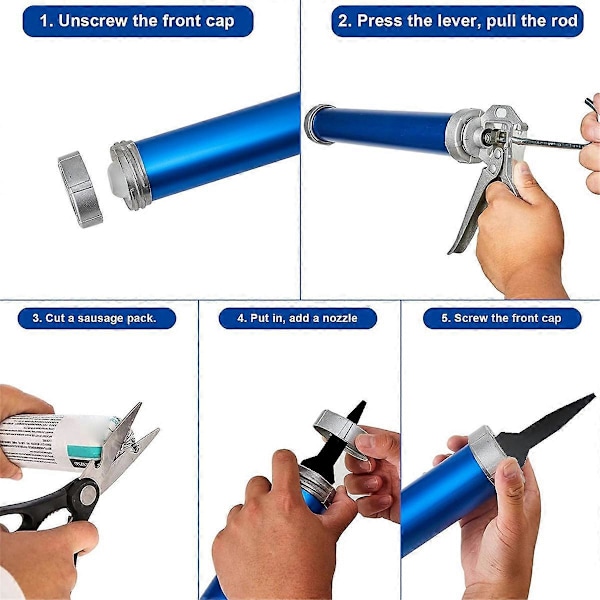 1. Unscrew the front cap

2. Press the lever, pull the rod

3. Cut a sausage pack.

4. Put in, add a nozzle

5. Screw the front cap