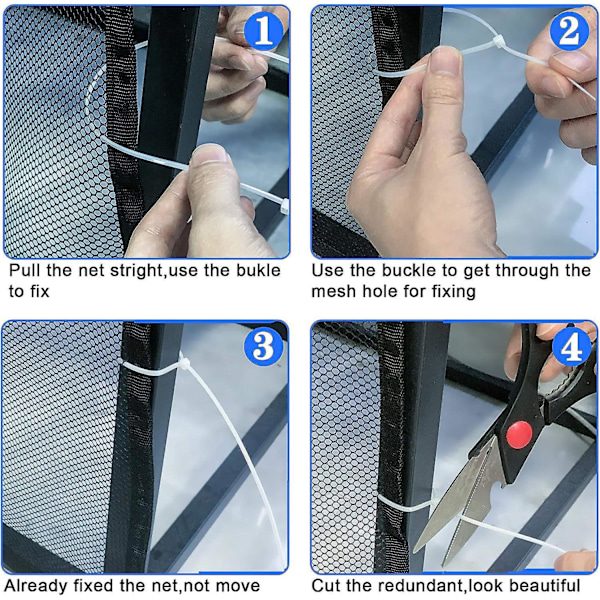 1

Pull the net stright,use the bukle to fix

2

Use the buckle to get through the mesh hole for fixing

3

Already fixed the net,not move

4

Cut the redundant,look beautiful