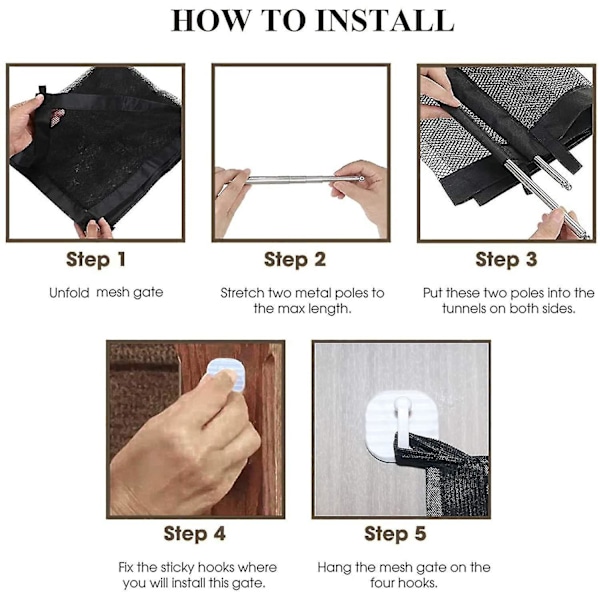 HOW TO INSTALL

Step 1

Unfold mesh gate

Step 2

Stretch two metal poles to the max length.

Step 3

Put these two poles into the tunnels on both sides.

Step 4

Fix the sticky hooks where you will install this gate.

Step 5

Hang the mesh gate on the four hooks.