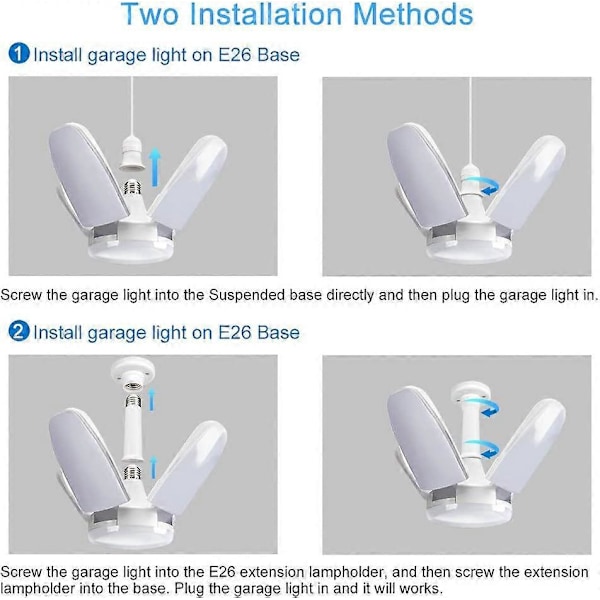 Two Installation Methods

1 Install garage light on E26 Base

Screw the garage light into the Suspended base directly and then plug the garage light in.

2 Install garage light on E26 Base

Screw the garage light into the E26 extension lampholder, and then screw the extension lampholder into the base. Plug the garage light in and it will works.