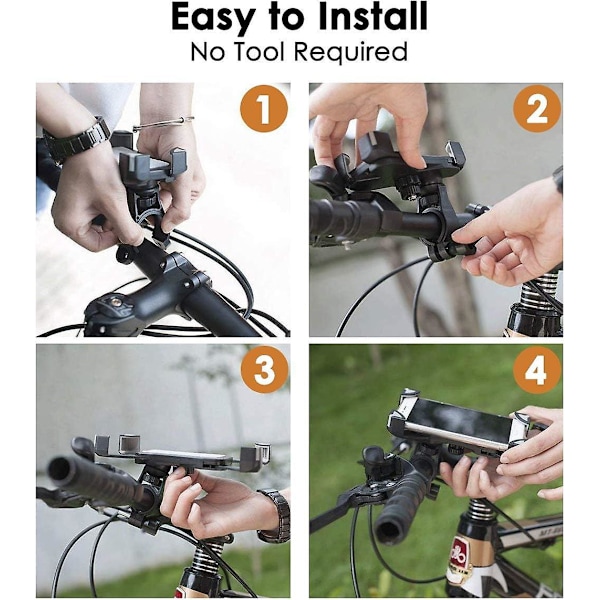 Easy to Install
No Tool Required

1

2

3

4