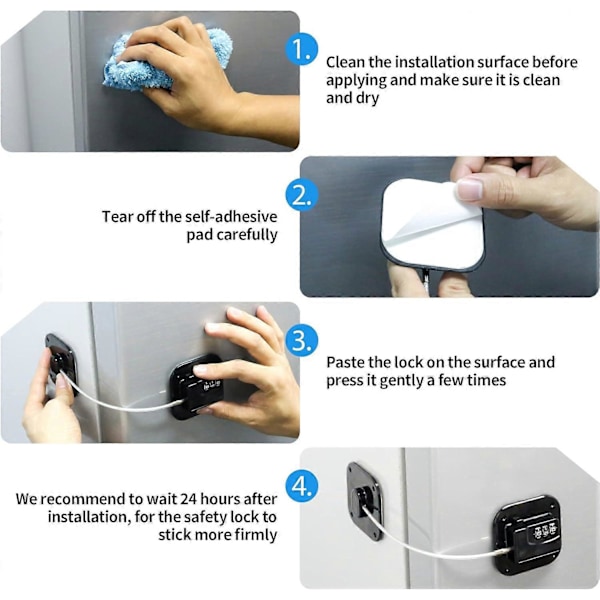 1.
Clean the installation surface before applying and make sure it is clean and dry

2.
Tear off the self-adhesive pad carefully

3.
Paste the lock on the surface and press it gently a few times

4.
We recommend to wait 24 hours after installation, for the safety lock to stick more firmly