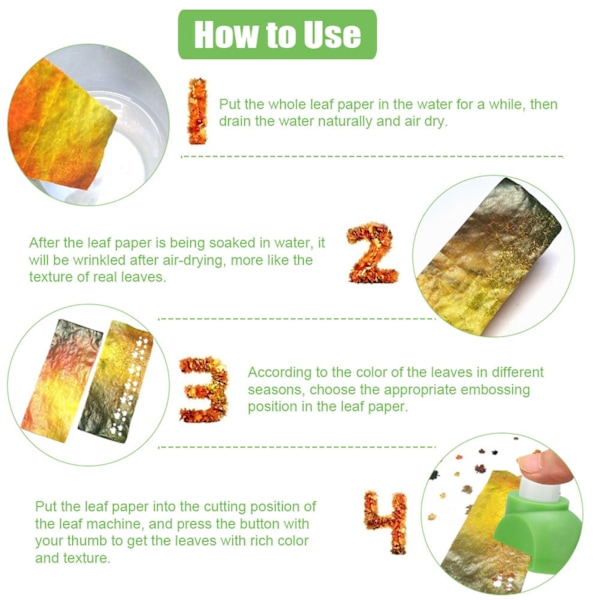 How to Use

1

Put the whole leaf paper in the water for a while, then drain the water naturally and air dry.

After the leaf paper is being soaked in water, it will be wrinkled after air-drying, more like the texture of real leaves.

2

3

According to the color of the leaves in different seasons, choose the appropriate embossing position in the leaf paper.

Put the leaf paper into the cutting position of the leaf machine, and press the button with your thumb to get the leaves with rich color and texture.

4