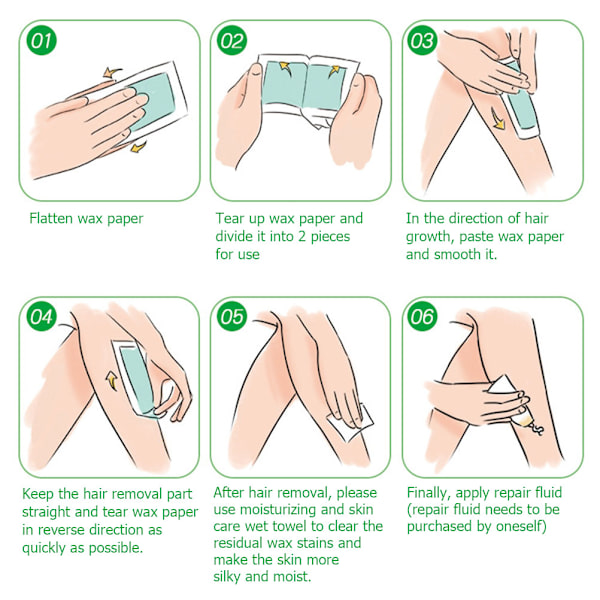 01

Flatten wax paper

02

Tear up wax paper and divide it into 2 pieces for use

03

In the direction of hair growth, paste wax paper and smooth it.

04

Keep the hair removal part straight and tear wax paper in reverse direction as quickly as possible.

05

After hair removal, please use moisturizing and skin care wet towel to clear the residual wax stains and make the skin more silky and moist.

06

Finally, apply repair fluid (repair fluid needs to be purchased by oneself)