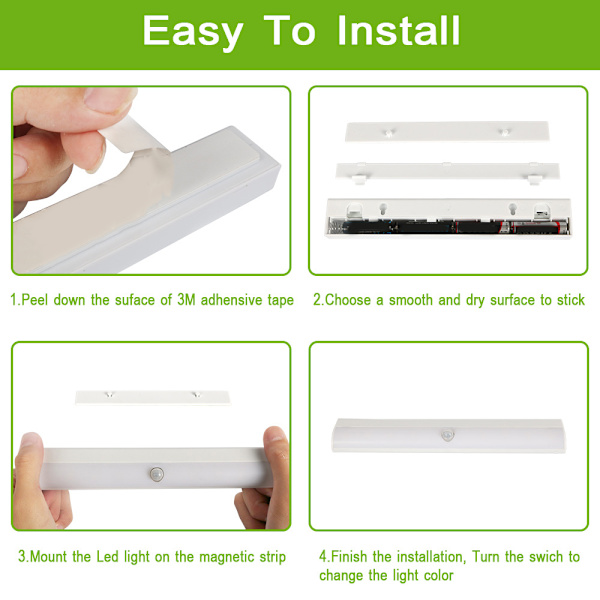 Easy To Install

1.Peel down the suface of 3M adhensive tape

2.Choose a smooth and dry surface to stick

3.Mount the Led light on the magnetic strip

4.Finish the installation, Turn the swich to change the light color