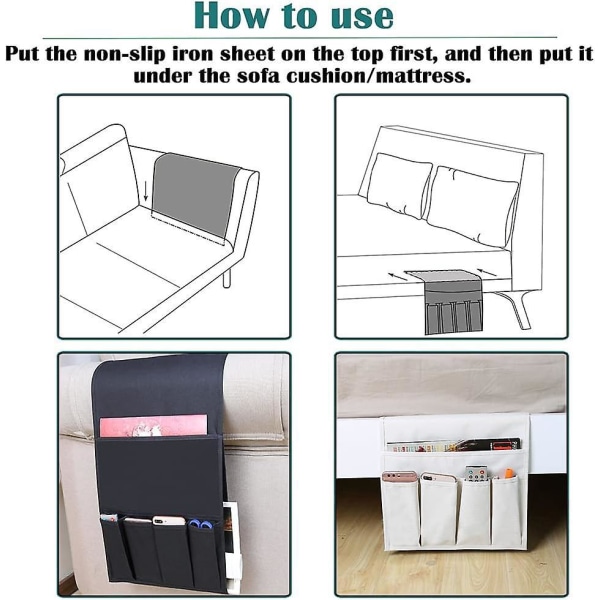 How to use

Put the non-slip iron sheet on the top first, and then put it under the sofa cushion/mattress.