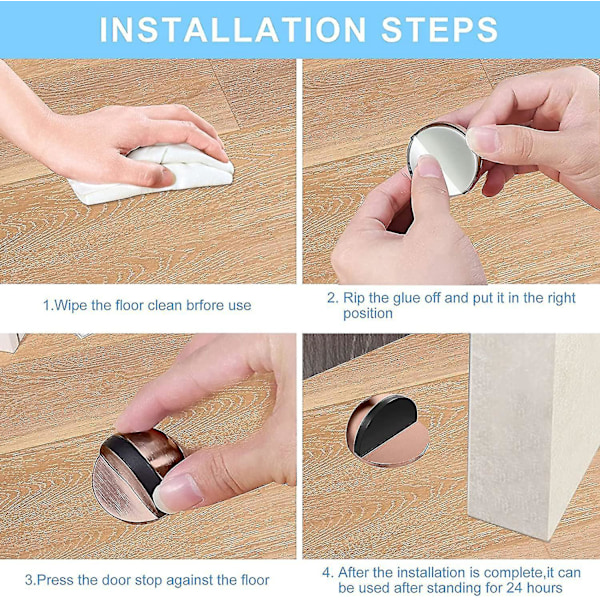 INSTALLATION STEPS

1.Wipe the floor clean brfore use

2. Rip the glue off and put it in the right position

3.Press the door stop against the floor

4. After the installation is complete,it can be used after standing for 24 hours