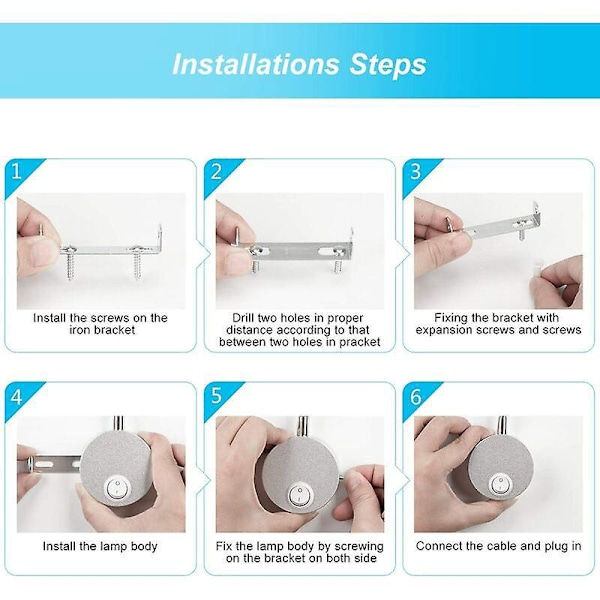 Installations Steps

1

Install the screws on the iron bracket

2

Drill two holes in proper distance according to that between two holes in pracket

3

Fixing the bracket with expansion screws and screws

4

Install the lamp body

5

Fix the lamp body by screwing on the bracket on both side

6

Connect the cable and plug in