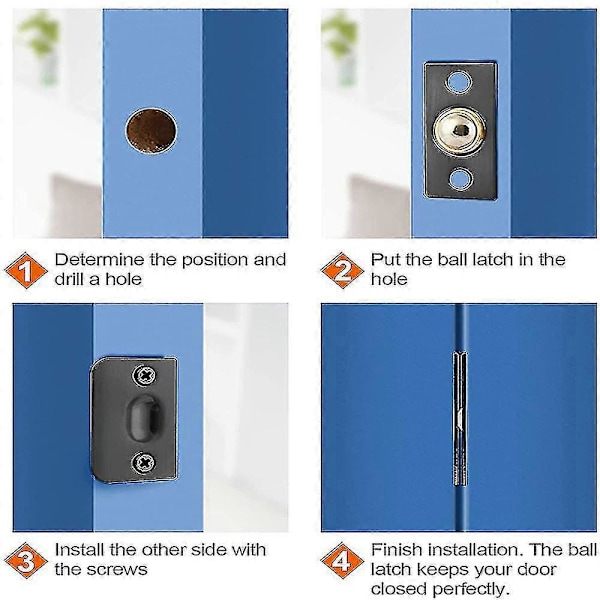 1 Determine the position and drill a hole

2 Put the ball latch in the hole

3 Install the other side with the screws

4 Finish installation. The ball latch keeps your door closed perfectly.