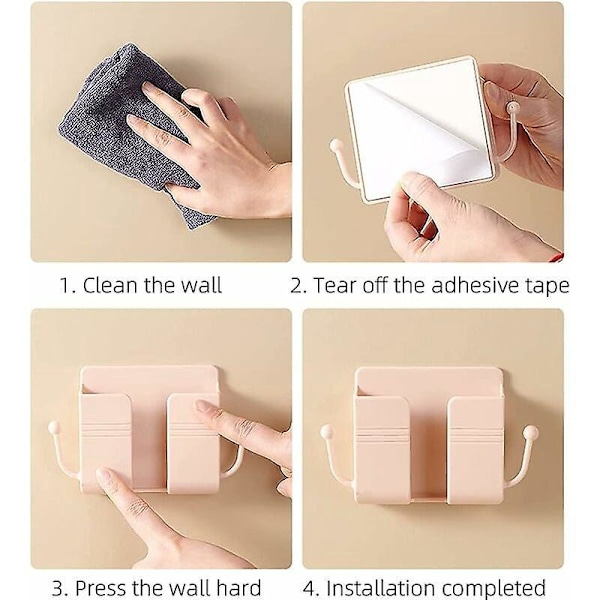 1. Clean the wall

2. Tear off the adhesive tape

3. Press the wall hard

4. Installation completed