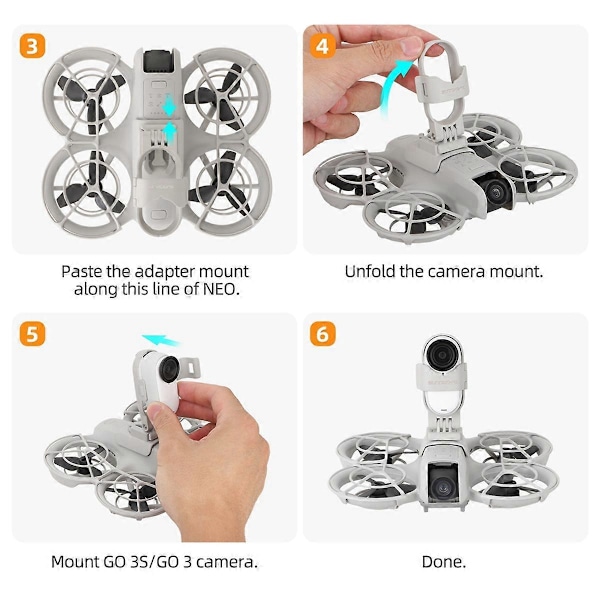 3

Paste the adapter mount along this line of NEO.

4

Unfold the camera mount.

5

Mount GO 3S/GO 3 camera.

6

Done.