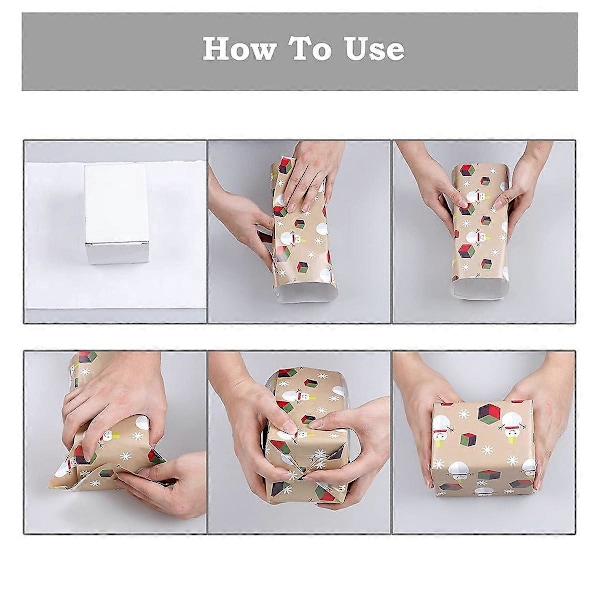 How To Use