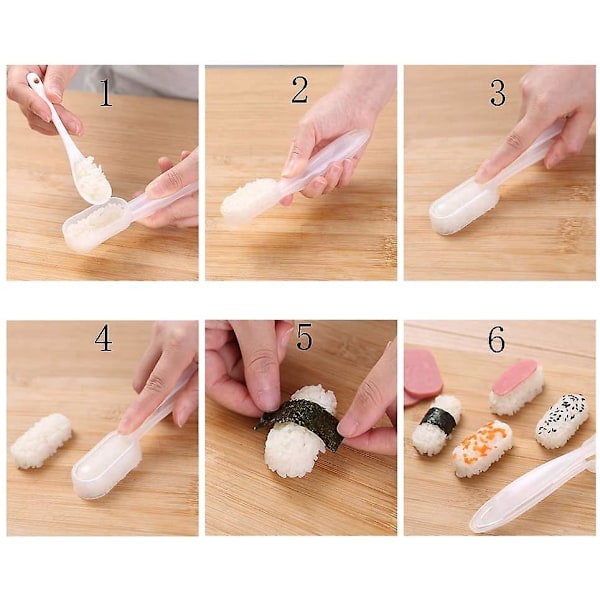 1

2

3

4

5

6