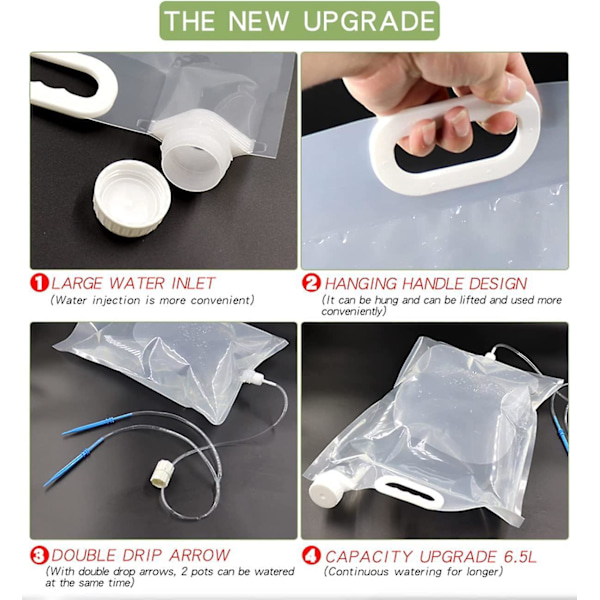 THE NEW UPGRADE

1 LARGE WATER INLET
(Water injection is more convenient)

2 HANGING HANDLE DESIGN
(It can be hung and can be lifted and used more conveniently)

3 DOUBLE DRIP ARROW
(With double drop arrows, 2 pots can be watered at the same time)

4 CAPACITY UPGRADE 6.5L
(Continuous watering for longer)