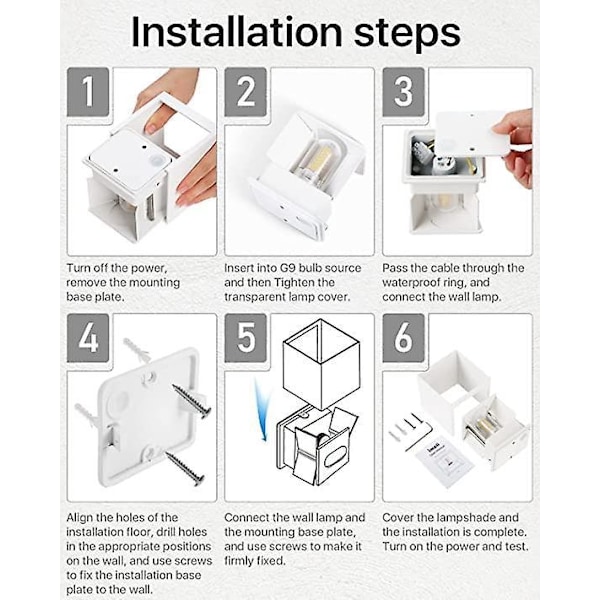 Installation steps

1

Turn off the power, remove the mounting base plate.

2

Insert into G9 bulb source and then Tighten the transparent lamp cover.

3

Pass the cable through the waterproof ring, and connect the wall lamp.

4

Align the holes of the installation floor, drill holes in the appropriate positions on the wall, and use screws to fix the installation base plate to the wall.

5

Connect the wall lamp and the mounting base plate, and use screws to make it firmly fixed.

6

Cover the lampshade and the installation is complete. Turn on the power and test.