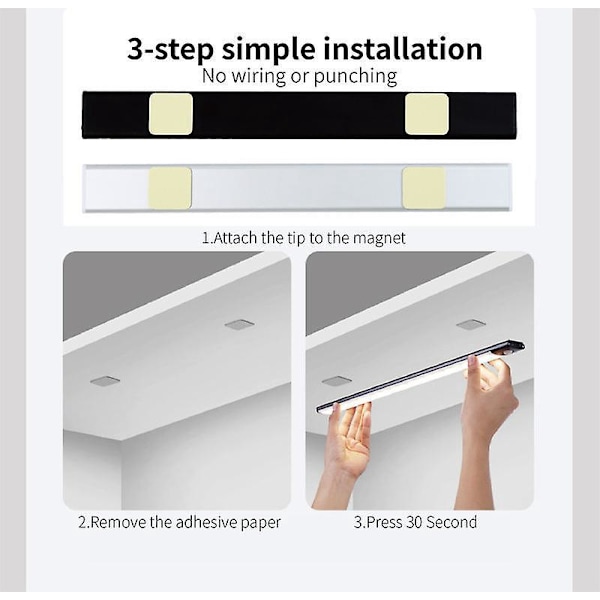 3-step simple installation
No wiring or punching

1.Attach the tip to the magnet

2.Remove the adhesive paper

3.Press 30 Second