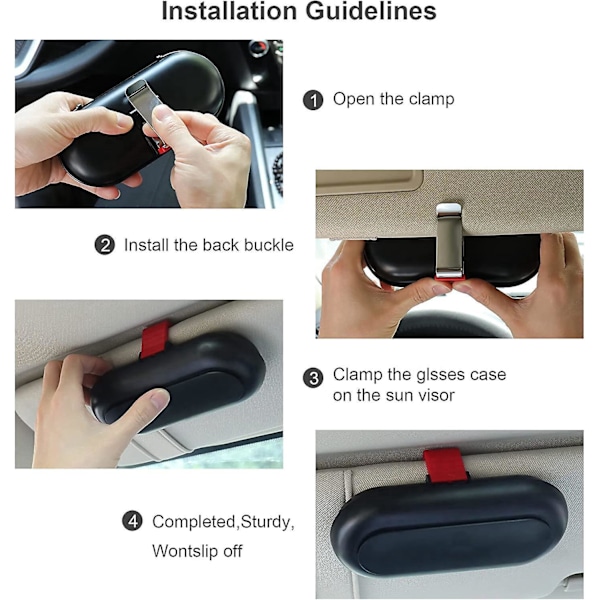 Installation Guidelines

1 Open the clamp

2 Install the back buckle

3 Clamp the glsses case on the sun visor

4 Completed,Sturdy, Wontslip off