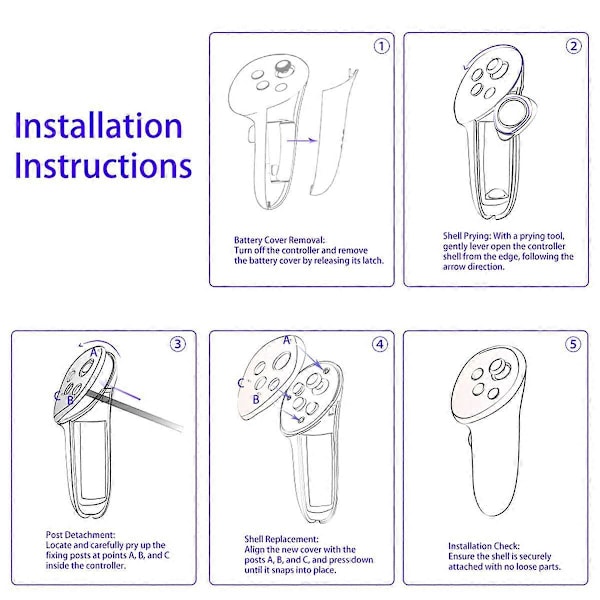 Installation Instructions

①

Battery Cover Removal:
Turn off the controller and remove the battery cover by releasing its latch.

②

Shell Prying: With a prying tool, gently lever open the controller shell from the edge, following the arrow direction.

③

A
C B

Post Detachment:
Locate and carefully pry up the fixing posts at points A, B, and C inside the controller.

④

A
C
B

Shell Replacement:
Align the new cover with the posts A, B, and C, and press down until it snaps into place.

⑤

Installation Check:
Ensure the shell is securely attached with no loose parts.