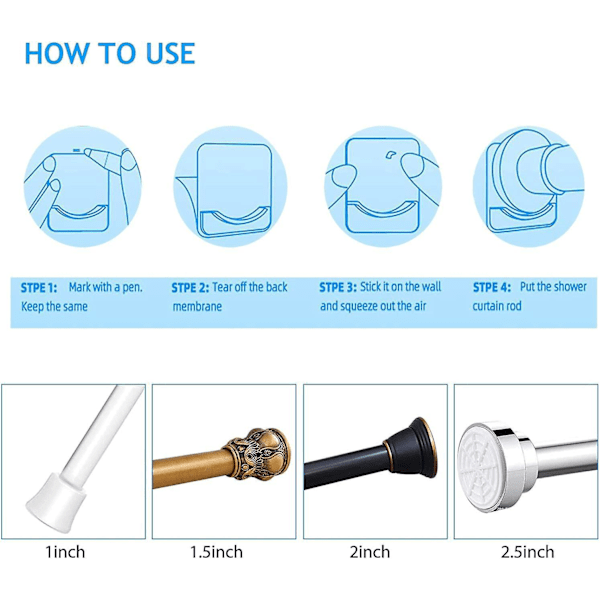 HOW TO USE

STPE 1: Mark with a pen. Keep the same

STPE 2: Tear off the back membrane

STPE 3: Stick it on the wall and squeeze out the air

STPE 4: Put the shower curtain rod

1inch

1.5inch

2inch

2.5inch