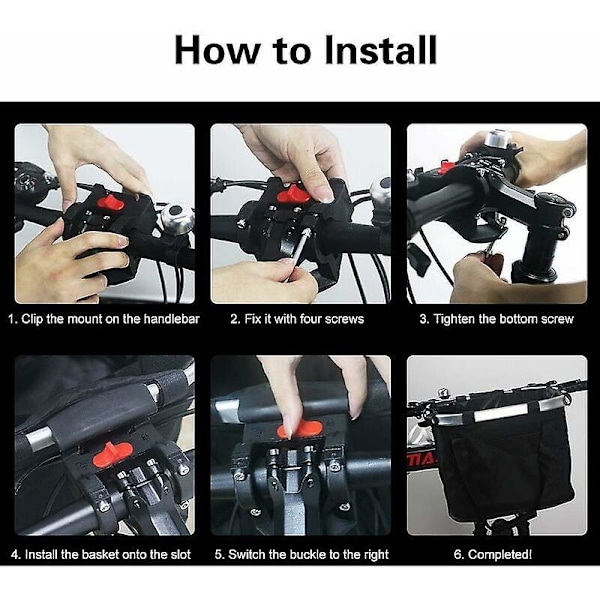 How to Install

1. Clip the mount on the handlebar

2. Fix it with four screws

3. Tighten the bottom screw

4. Install the basket onto the slot

5. Switch the buckle to the right

6. Completed!