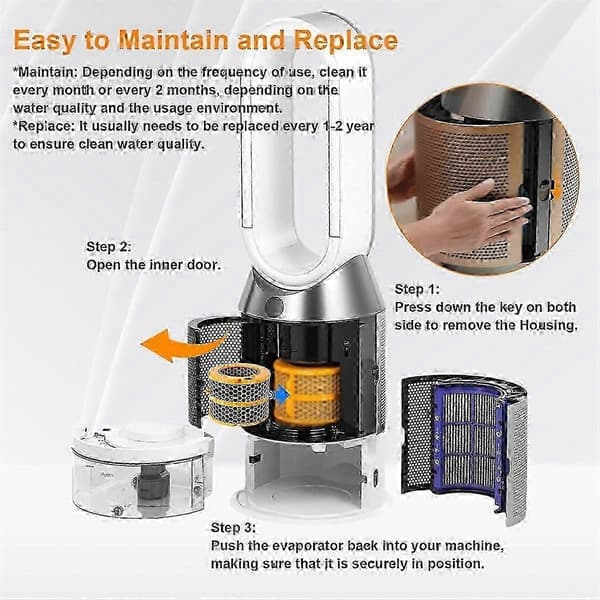 Easy to Maintain and Replace

*Maintain: Depending on the frequency of use, clean it every month or every 2 months, depending on the water quality and the usage environment.
*Replace: It usually needs to be replaced every 1-2 year to ensure clean water quality.

Step 2:
Open the inner door.

Step 1:
Press down the key on both side to remove the Housing.

Step 3:
Push the evaporator back into your machine, making sure that it is securely in position.