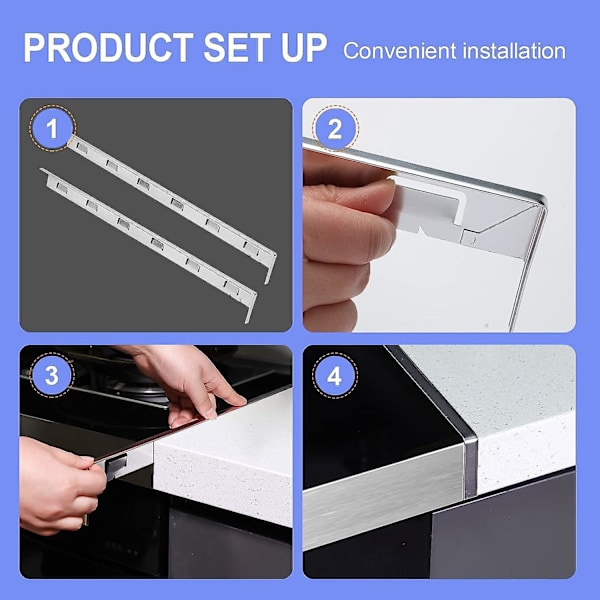 PRODUCT SET UP Convenient installation

1

2

3

4