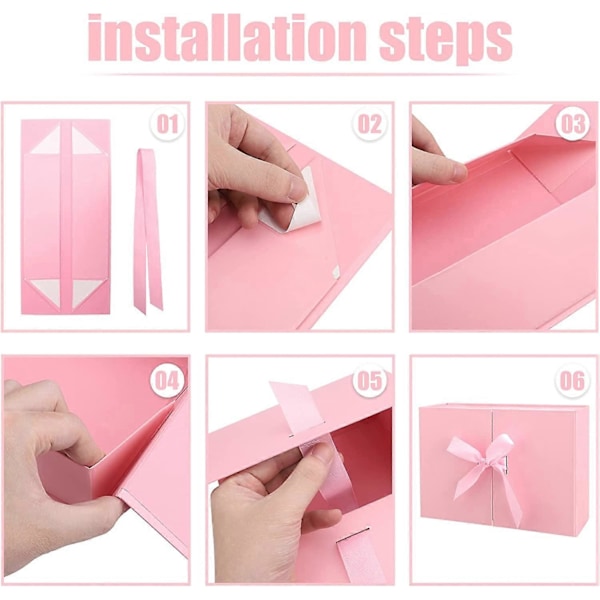 installation steps

01

02

03

04

05

06