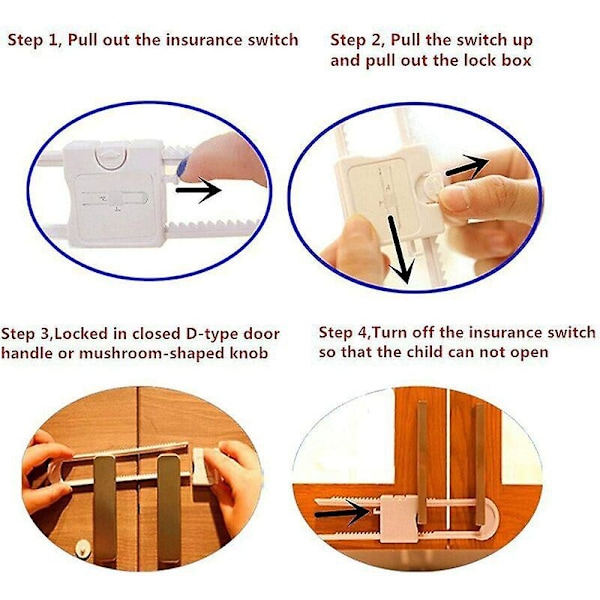 Step 1, Pull out the insurance switch

Step 2, Pull the switch up and pull out the lock box

Step 3,Locked in closed D-type door handle or mushroom-shaped knob

Step 4,Turn off the insurance switch so that the child can not open