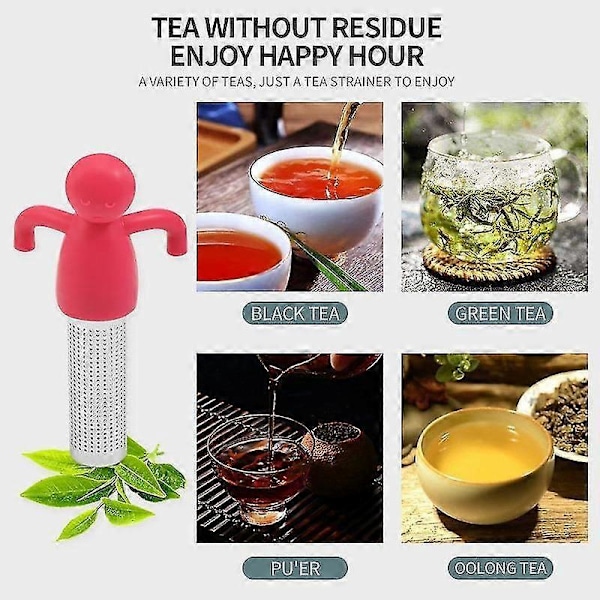 TEA WITHOUT RESIDUE
ENJOY HAPPY HOUR

A VARIETY OF TEAS, JUST A TEA STRAINER TO ENJOY

BLACK TEA

GREEN TEA

PU'ER

OOLONG TEA