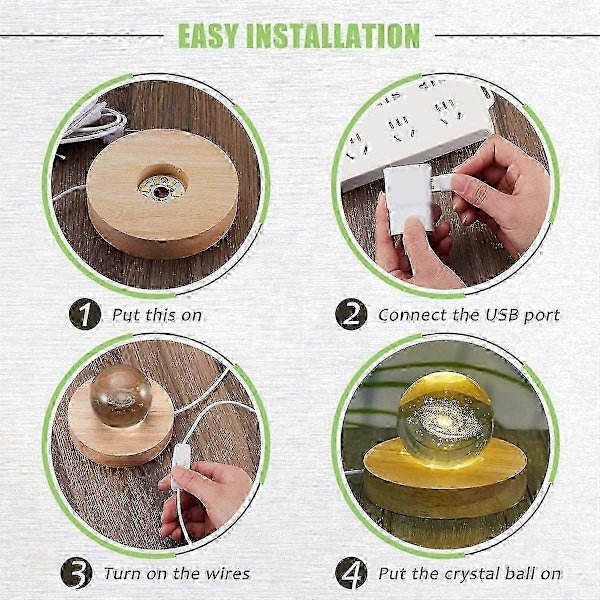 EASY INSTALLATION

1 Put this on

2 Connect the USB port

3 Turn on the wires

4 Put the crystal ball on