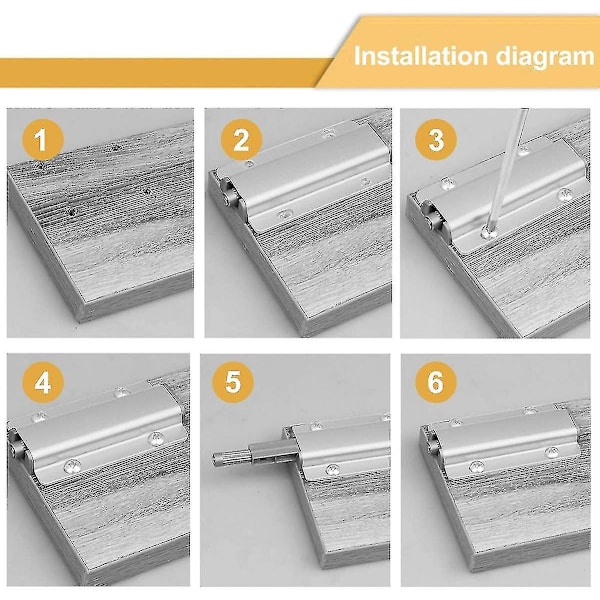 Installation diagram

1

2

3

4

5

6