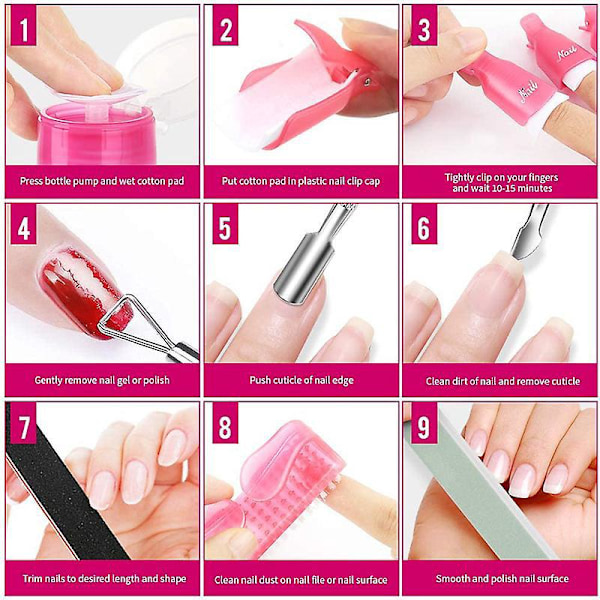 1
Press bottle pump and wet cotton pad

2
Put cotton pad in plastic nail clip cap

3
Nail
Nail
Tightly clip on your fingers and wait 10-15 minutes

4
Gently remove nail gel or polish

5
Push cuticle of nail edge

6
Clean dirt of nail and remove cuticle

7
Trim nails to desired length and shape

8
Clean nail dust on nail file or nail surface

9
Smooth and polish nail surface