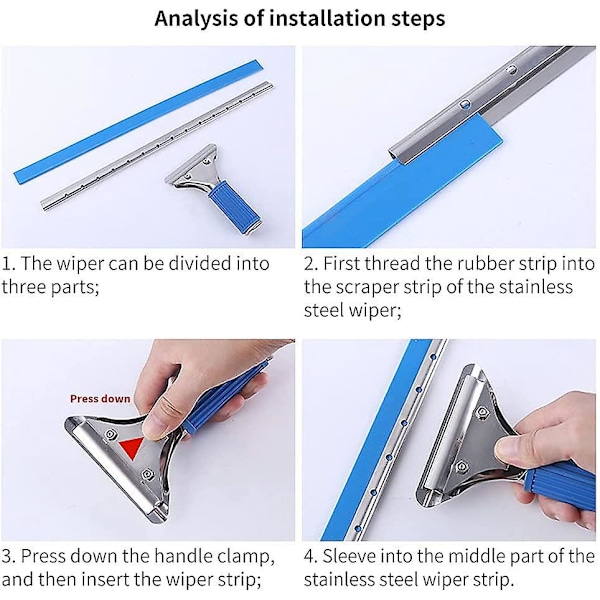 Analysis of installation steps

1. The wiper can be divided into three parts;

2. First thread the rubber strip into the scraper strip of the stainless steel wiper;

Press down

3. Press down the handle clamp, and then insert the wiper strip;

4. Sleeve into the middle part of the stainless steel wiper strip.