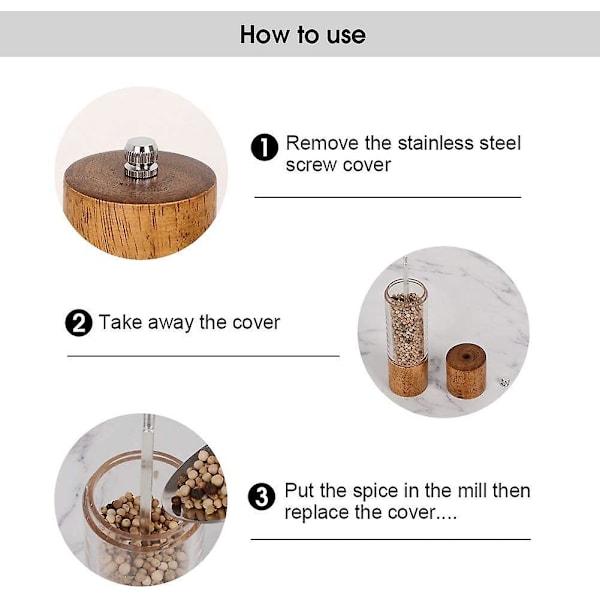 How to use

1 Remove the stainless steel screw cover

2 Take away the cover

3 Put the spice in the mill then replace the cover....