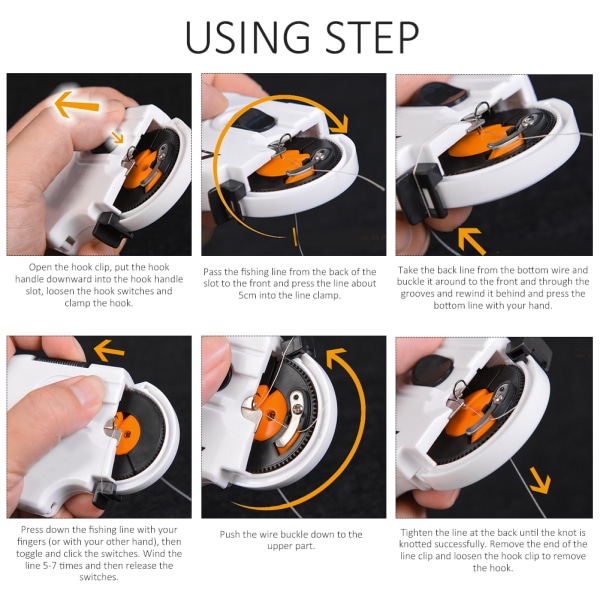 USING STEP

Open the hook clip, put the hook handle downward into the hook handle slot, loosen the hook switches and clamp the hook.

Pass the fishing line from the back of the slot to the front and press the line about 5cm into the line clamp.

Take the back line from the bottom wire and buckle it around to the front and through the grooves and rewind it behind and press the bottom line with your hand.

Press down the fishing line with your fingers (or with your other hand), then toggle and click the switches. Wind the line 5-7 times and then release the switches.

Push the wire buckle down to the upper part.

Tighten the line at the back until the knot is knotted successfully. Remove the end of the line clip and loosen the hook clip to remove the hook.