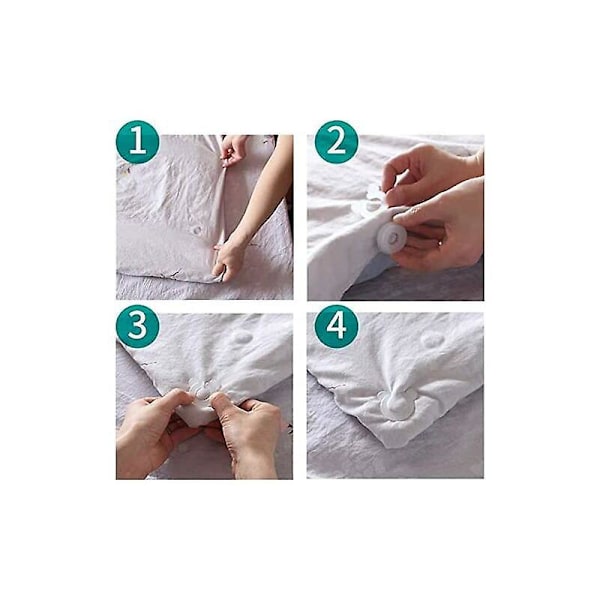 1

2

3

4