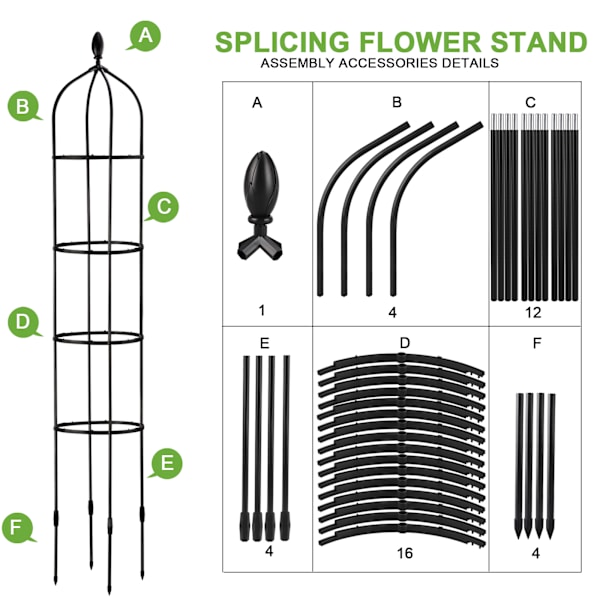 A

B

C

D

E

F

SPLICING FLOWER STAND
ASSEMBLY ACCESSORIES DETAILS

| A | B | C |
|---|---|---|
| 1 | 4 | 12 |
| E | D | F |
| 4 | 16 | 4 |