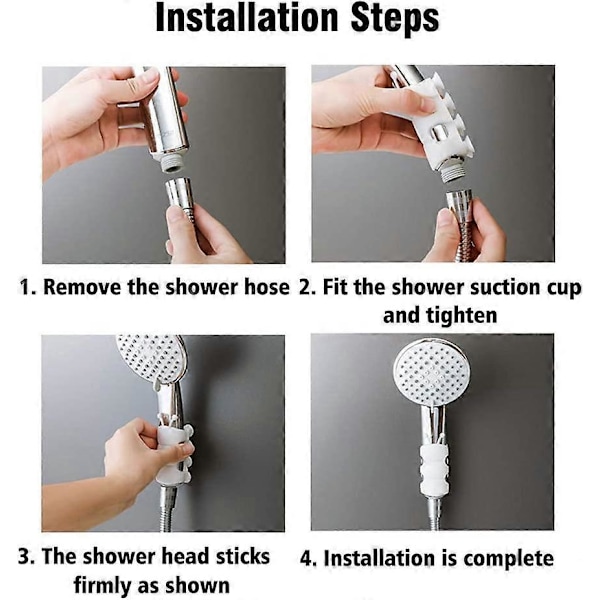 Installation Steps

1. Remove the shower hose

2. Fit the shower suction cup and tighten

3. The shower head sticks firmly as shown

4. Installation is complete