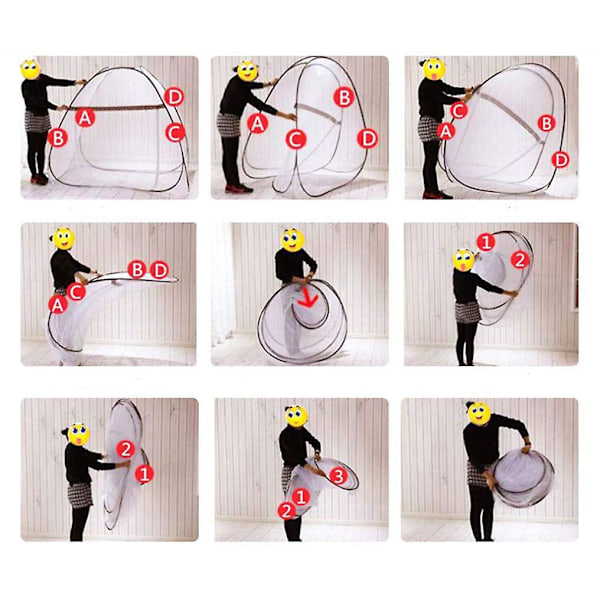 D
A
B
C

B
A
C
D

C
A
B
D

B D
C
A

1
2

2
1

3
1
2