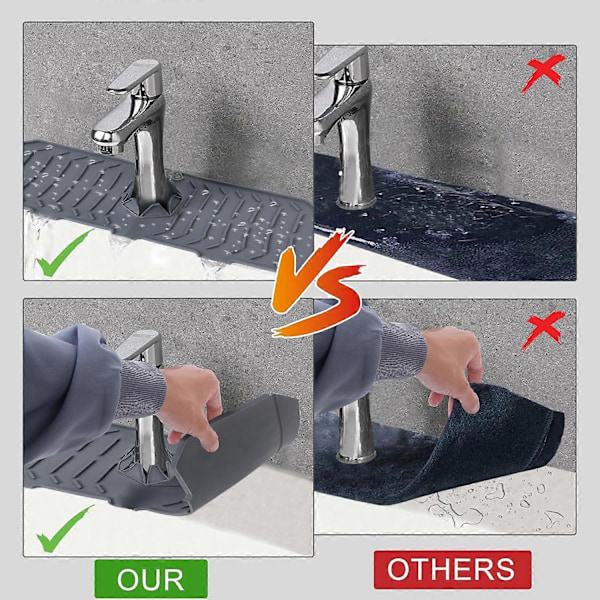 VS

OUR

OTHERS