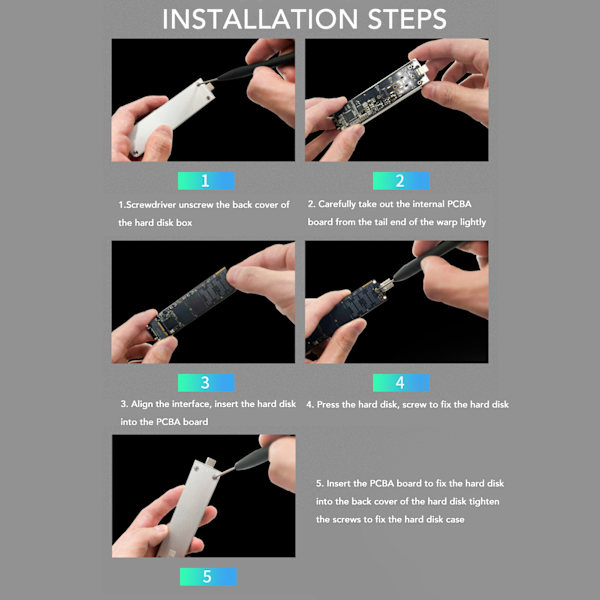 INSTALLATION STEPS

1

1.Screwdriver unscrew the back cover of the hard disk box

2

2. Carefully take out the internal PCBA board from the tail end of the warp lightly

3

3. Align the interface, insert the hard disk into the PCBA board

4

4. Press the hard disk, screw to fix the hard disk

5. Insert the PCBA board to fix the hard disk into the back cover of the hard disk tighten the screws to fix the hard disk case

5