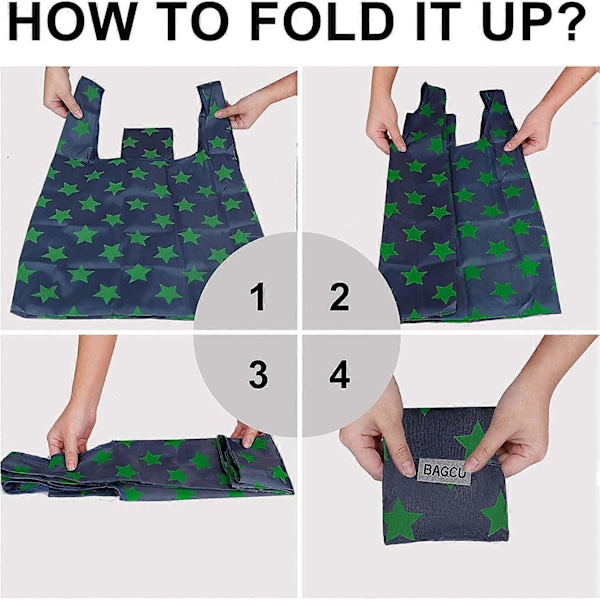 HOW TO FOLD IT UP?

1

2

3

4

BAGCU